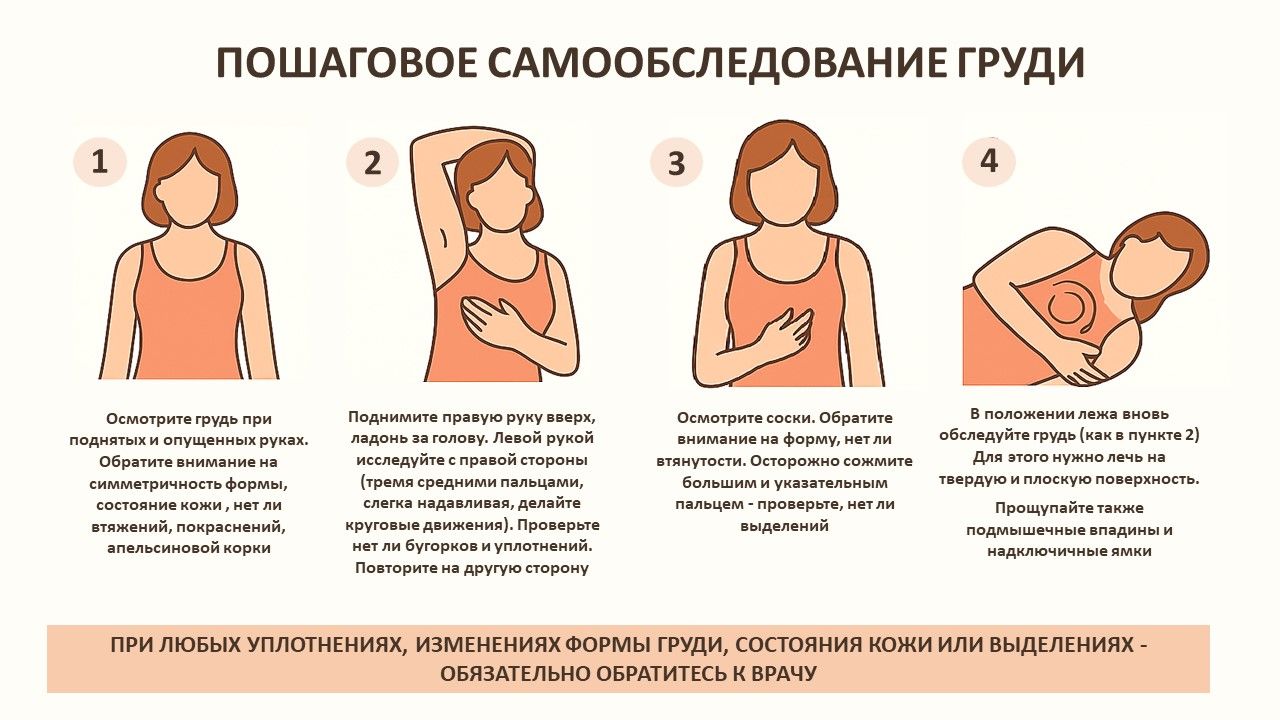 ПОШАГОВОЕ САМООБСЛЕДОВАНИЕ ГРУДИ

1

Осмотрите грудь при поднятых и опущенных руках. Обратите внимание на симметричность формы, состояние кожи , нет ли втяжений, покраснений, апельсиновой корки

2

Поднимите правую руку вверх, ладонь за голову. Левой рукой исследуйте с правой стороны (тремя средними пальцами, слегка надавливая, делайте круговые движения). Проверьте нет ли бугорков и уплотнений. Повторите на другую сторону

3

Осмотрите соски. Обратите внимание на форму, нет ли втянутости. Осторожно сожмите большим и указательным пальцем - проверьте, нет ли выделений

4

В положении лежа вновь обследуйте грудь (как в пункте 2) Для этого нужно лечь на твердую и плоскую поверхность.

Прощупайте также подмышечные впадины и надключичные ямки

ПРИ ЛЮБЫХ УПЛОТНЕНИЯХ, ИЗМЕНЕНИЯХ ФОРМЫ ГРУДИ, СОСТОЯНИЯ КОЖИ ИЛИ ВЫДЕЛЕНИЯХ - ОБЯЗАТЕЛЬНО ОБРАТИТЕСЬ К ВРАЧУ